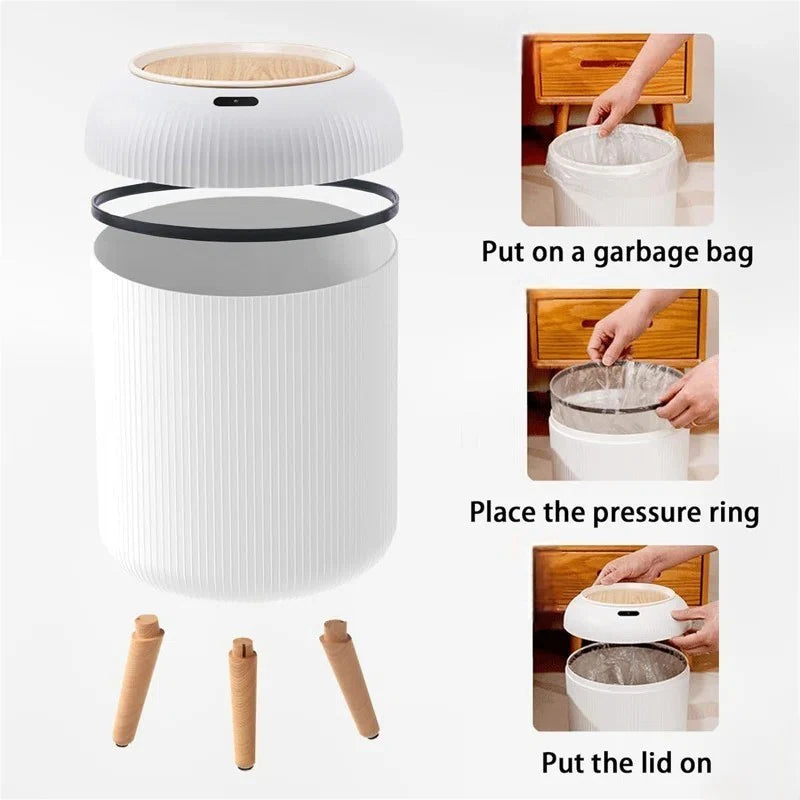 Put on a garbage bag

Place the pressure ring

Put the lid on