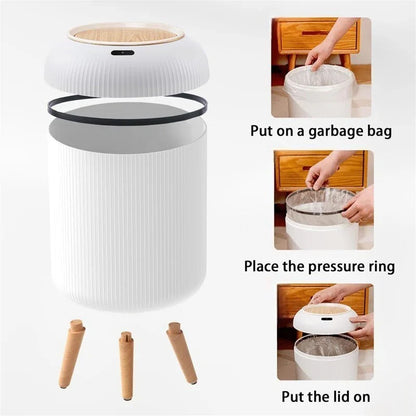 Put on a garbage bag

Place the pressure ring

Put the lid on